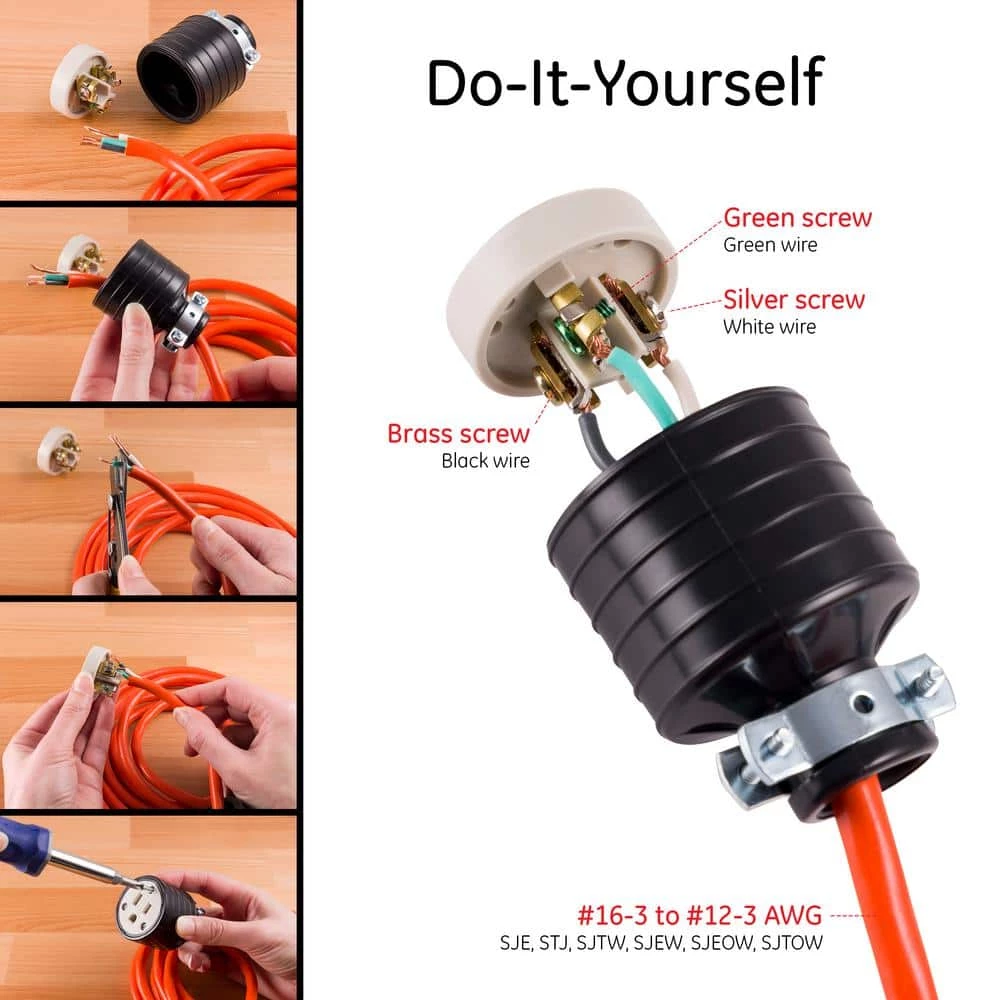 Do-It-Yourself

Green screw
Green wire

Silver screw
White wire

Brass screw
Black wire

#16-3 to #12-3 AWG
SJE, STJ, SJTW, SJEW, SJEOW, SJTOW